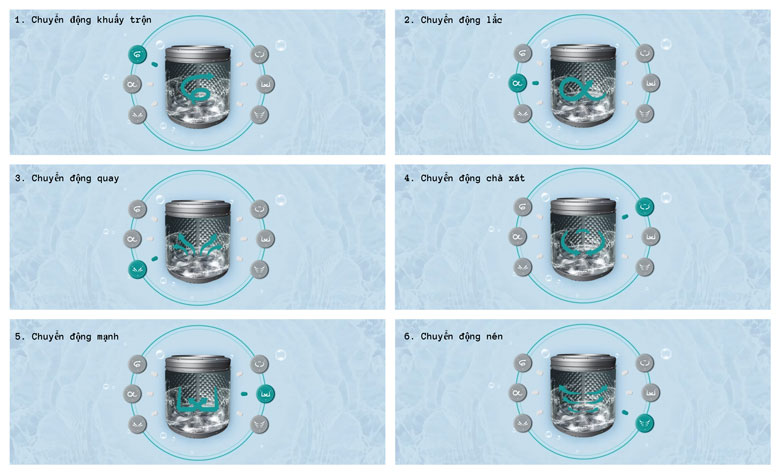 1. Chuyển động khuấy trộn

2. Chuyển động lắc

3. Chuyển động quay

4. Chuyển động chà xát

5. Chuyển động mạnh

6. Chuyển động nén